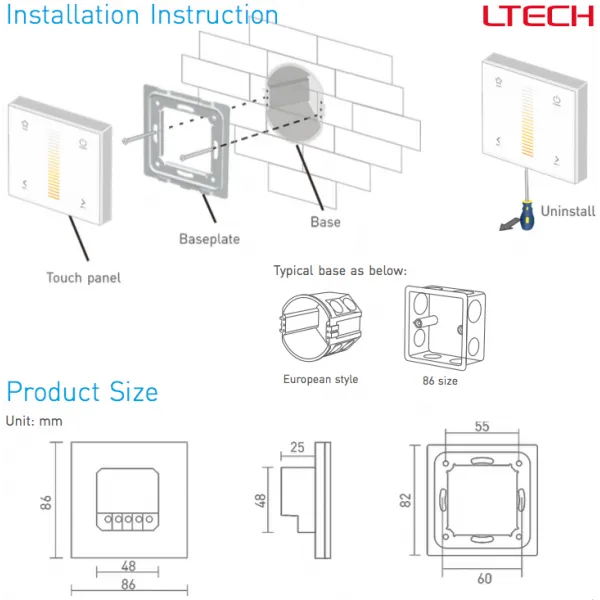 Installation Instruction

LTECH

Touch panel

Baseplate

Base

Uninstall

Typical base as below:

European style

86 size

Product Size

Unit: mm

86

48

86

25

48

55

82

60